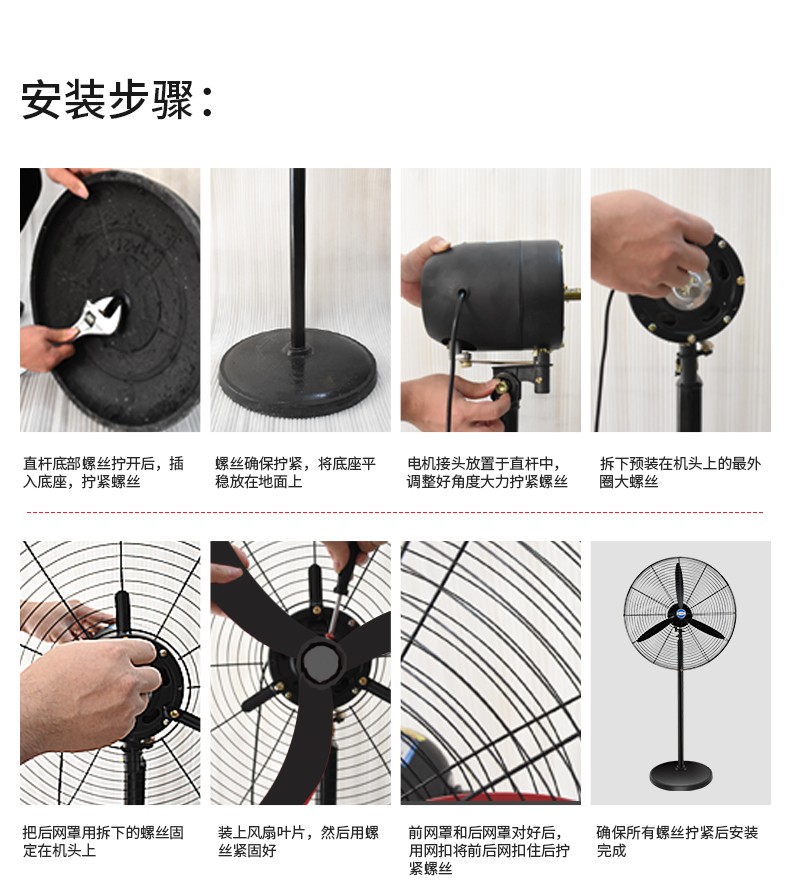 安装步骤：

直杆底部螺丝拧开后，插入底座，拧紧螺丝

螺丝确保拧紧，将底座平稳放在地面上

电机接头放置于直杆中，调整好角度大力拧紧螺丝

拆下预装在机头上的最外圈大螺丝

把后网罩用拆下的螺丝固定在机头上

装上风扇叶片，然后用螺丝紧固好

前网罩和后网罩对好后，用网扣将前后网扣住后拧紧螺丝

确保所有螺丝拧紧后安装完成